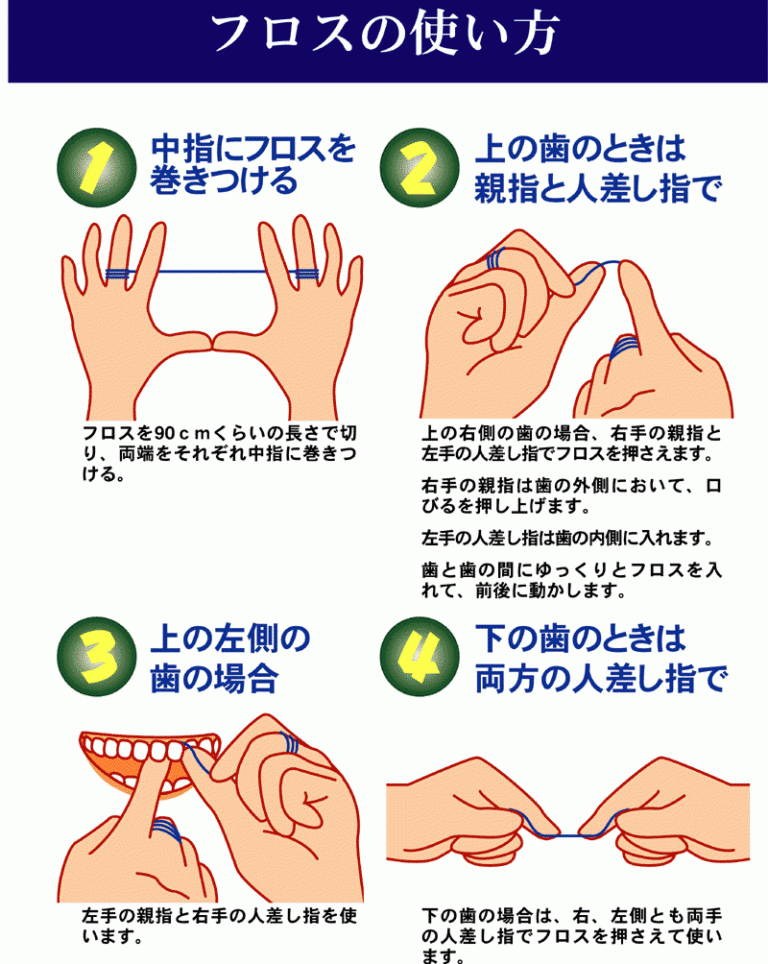 フロスの使い方

1 中指にフロスを巻きつける

フロスを90ｃｍくらいの長さで切り、両端をそれぞれ中指に巻きつける。

2 上の歯のときは親指と人差し指で

上の右側の歯の場合、右手の親指と左手の人差し指でフロスを押さえます。

右手の親指は歯の外側において、口びるを押し上げます。

左手の人差し指は歯の内側に入れます。

歯と歯の間にゆっくりとフロスを入れて、前後に動かします。

3 上の左側の歯の場合

左手の親指と右手の人差し指を使います。

4 下の歯のときは両方の人差し指で

下の歯の場合は、右、左側とも両手の人差し指でフロスを押さえて使います。